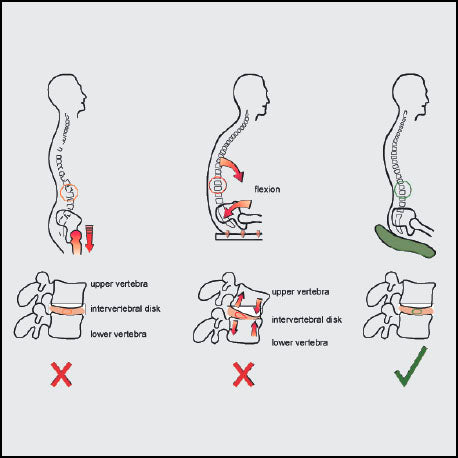 flexion

upper vertebra
intervertebral disk
lower vertebra

upper vertebra
intervertebral disk
lower vertebra